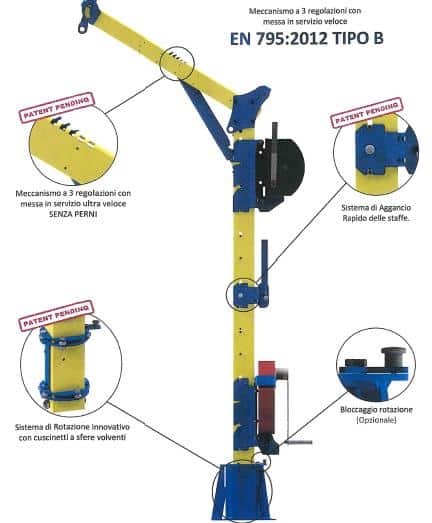 Meccanismo a 3 regolazioni con messa in servizio veloce

EN 795:2012 TIPO B

PATENT PENDING

Meccanismo a 3 regolazioni con messa in servizio ultra veloce SENZA PERNI

PATENT PENDING

Sistema di Aggancio Rapido delle staffe.

PATENT PENDING

Sistema di Rotazione innovativo con cuscinetti a sfere volventi

Bloccaggio rotazione (Opzionale)